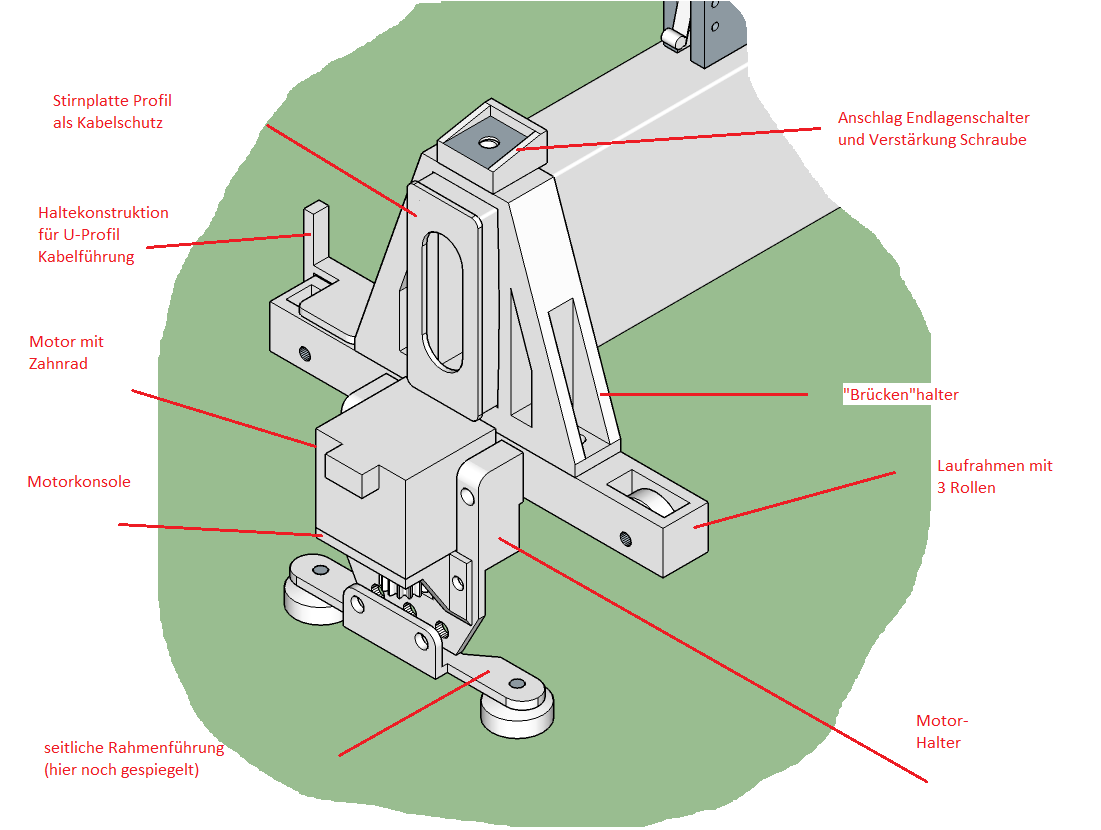 Stirnplatte Profil als Kabelschutz

Anschlag Endlagenschalter und Verstärkung Schraube

Haltekonstruktion für U-Profil Kabelführung

Motor mit Zahnrad

"Brücken"halter

Motorkonsole

Laufrahmen mit 3 Rollen

Motor-Halter

seitliche Rahmenführung (hier noch gespiegelt)