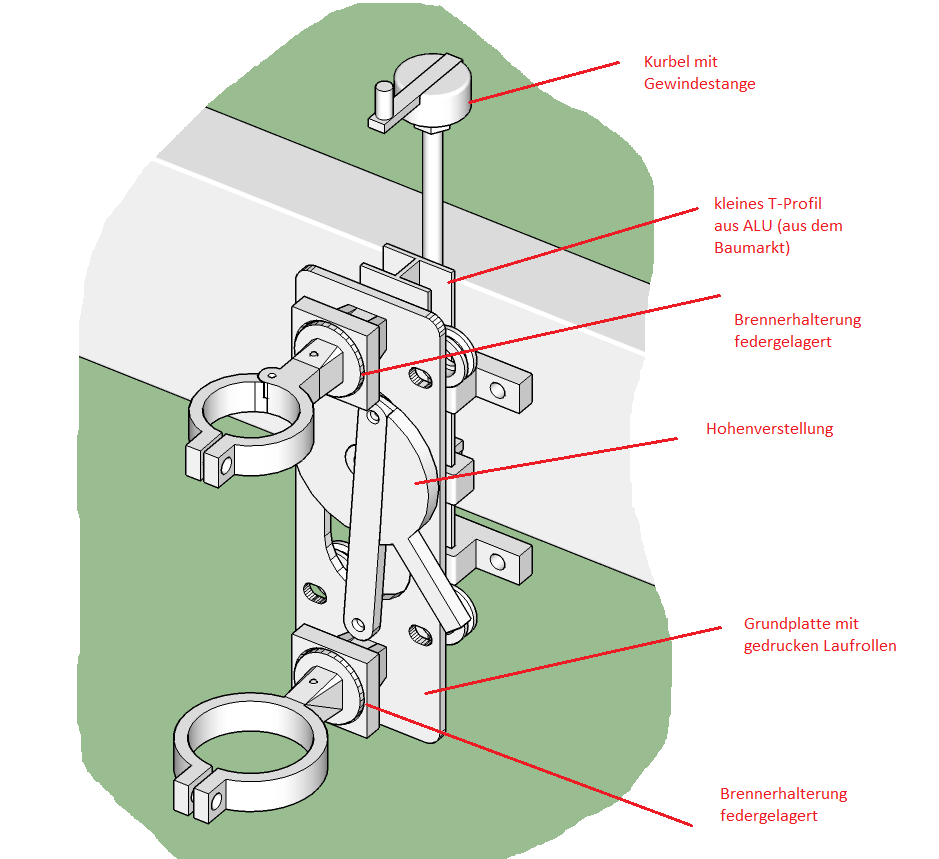 Kurbel mit Gewindestange

kleines T-Profil aus ALU (aus dem Baumarkt)

Brennerhalterung federgelagert

Hohenverstellung

Grundplatte mit gedrucken Laufrollen

Brennerhalterung federgelagert